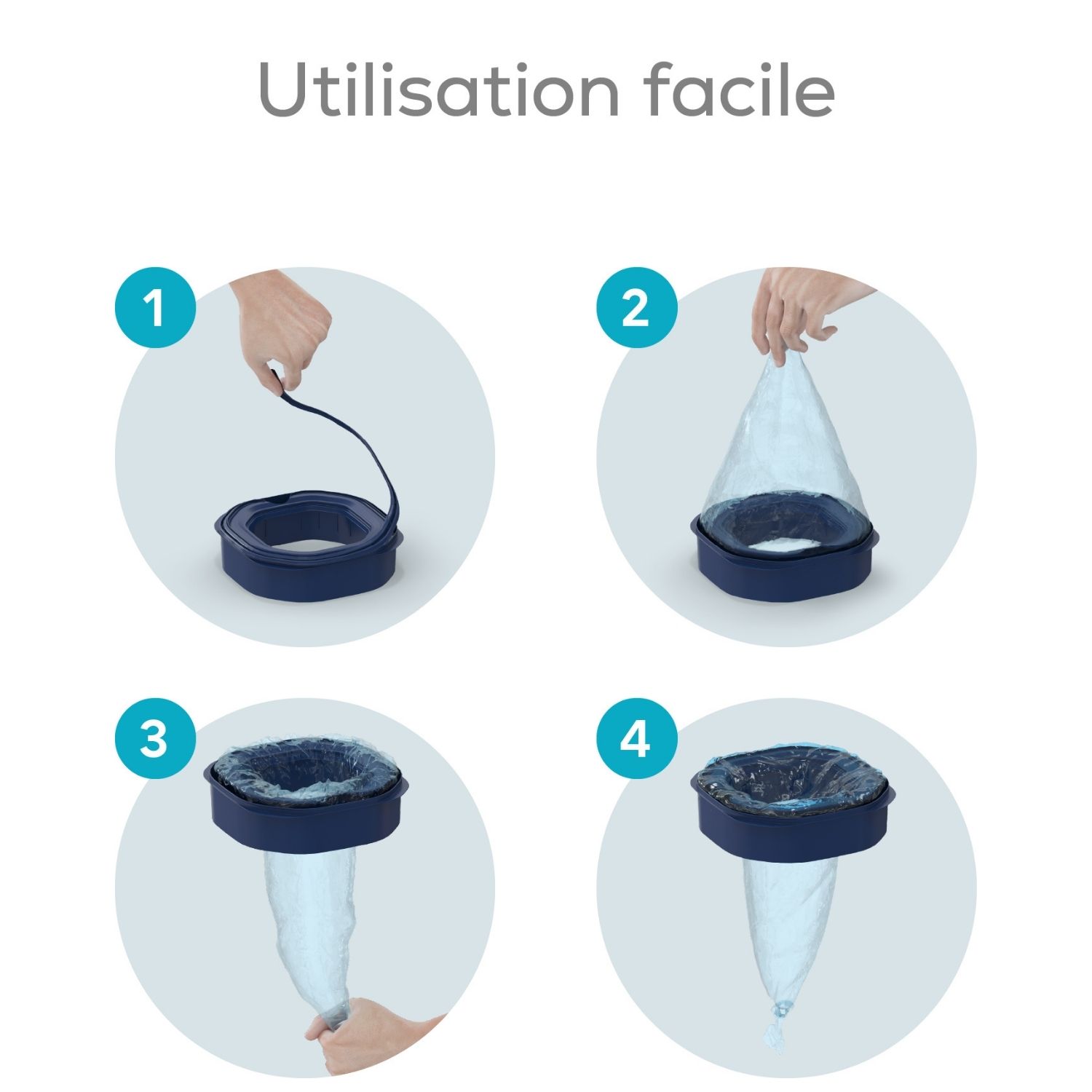 Utilisation facile

1

2

3

4